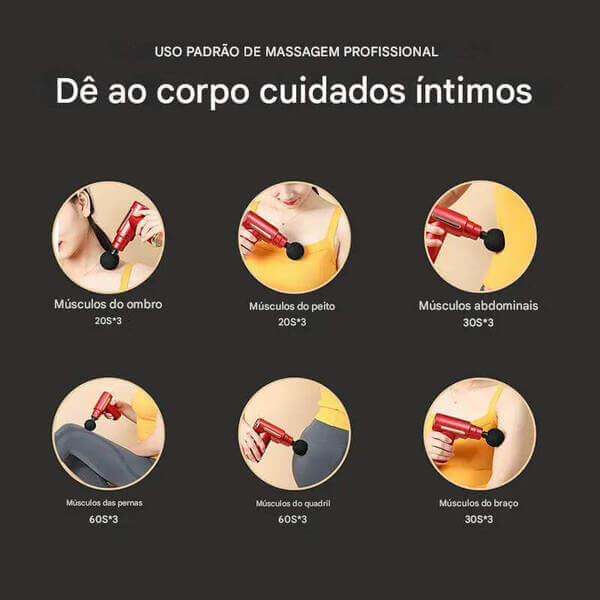 USO PADRÃO DE MASSAGEM PROFISSIONAL

Dê ao corpo cuidados íntimos

Músculos do ombro
20S*3

Músculos do peito
20S*3

Músculos abdominais
30S*3

Músculos das pernas
60S*3

Músculos do quadril
60S*3

Músculos do braço
30S*3