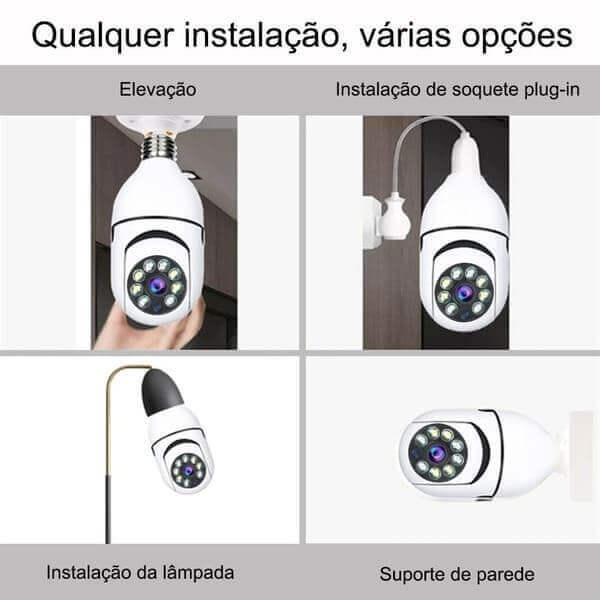 Qualquer instalação, várias opções

Elevação

Instalação de soquete plug-in

Instalação da lâmpada

Suporte de parede